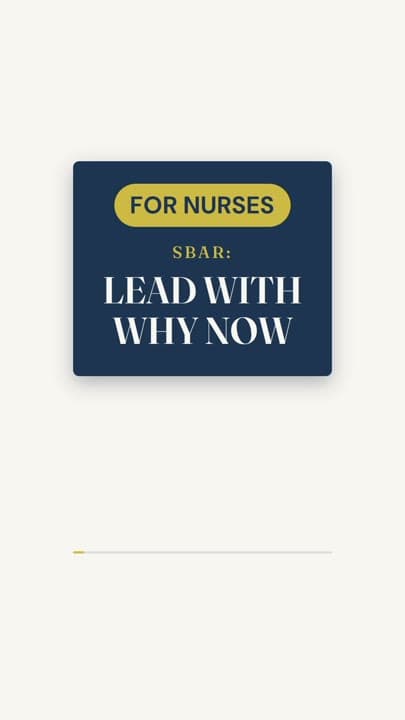 FOR NURSES

SBAR:

LEAD WITH WHY NOW