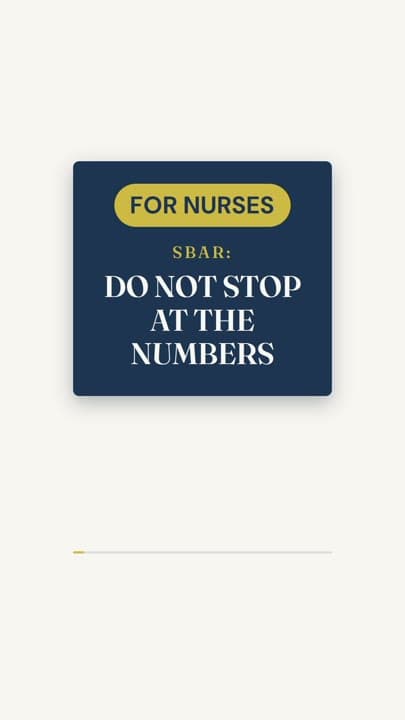 FOR NURSES

SBAR:

DO NOT STOP AT THE NUMBERS