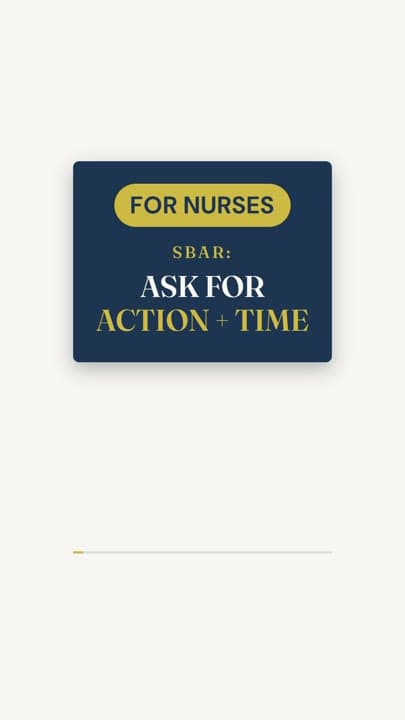 FOR NURSES

SBAR:

ASK FOR
ACTION + TIME